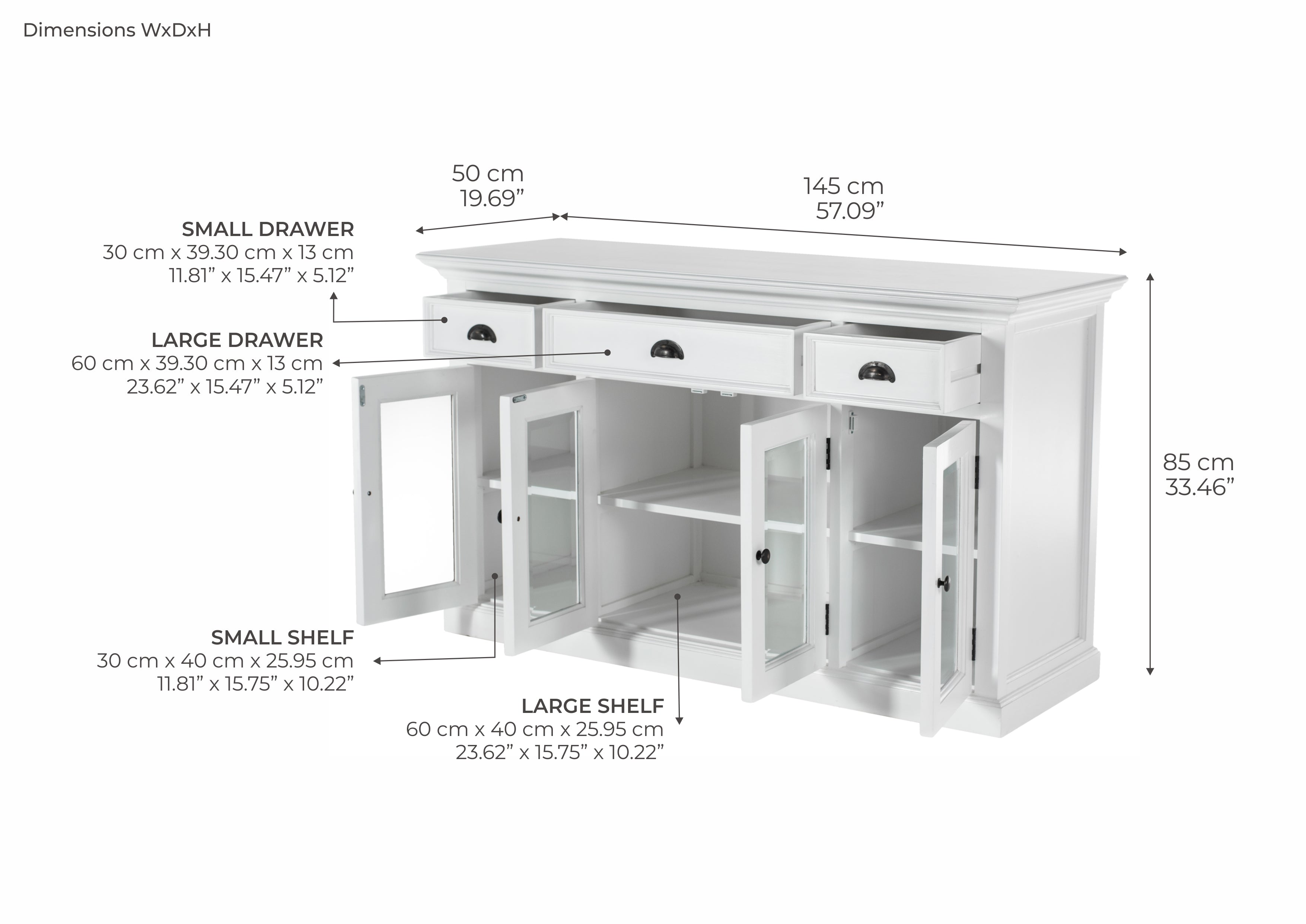 Dimensions WxDxH

50 cm
19.69”

145 cm
57.09”

SMALL DRAWER
30 cm x 39.30 cm x 13 cm
11.81” x 15.47” x 5.12”

LARGE DRAWER
60 cm x 39.30 cm x 13 cm
23.62” x 15.47” x 5.12”

85 cm
33.46”

SMALL SHELF
30 cm x 40 cm x 25.95 cm
11.81” x 15.75” x 10.22”

LARGE SHELF
60 cm x 40 cm x 25.95 cm
23.62” x 15.75” x 10.22”